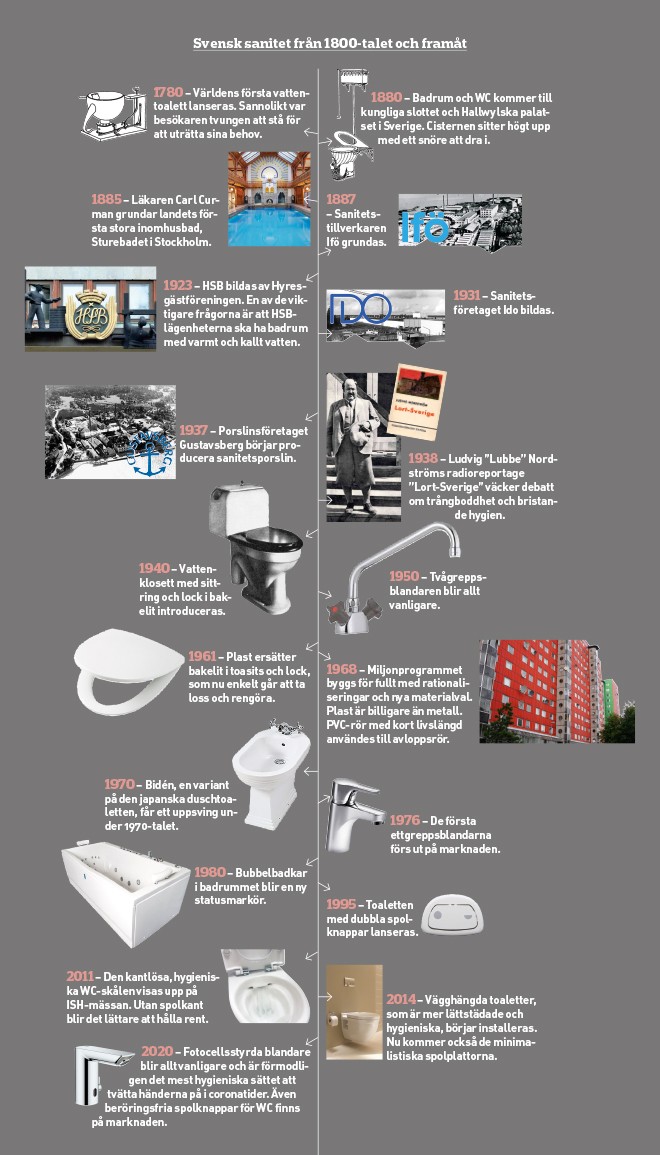 Svensk sanitet från 1800-talet och framåt

1780 – Världens första vattentoalett lanseras. Sannolikt var besökaren tvungen att stå för att uträtta sina behov.

1880 – Badrum och WC kommer till kungliga slottet och Hallwylska palatset i Sverige. Cisternen sitter högt upp med ett snöre att dra i.

1885 – Läkaren Carl Curman grundar landets första stora inomhusbad, Sturebadet i Stockholm.

1887 – Sanitetstillverkaren Ifö grundas.

Ifö

1923 – HSB bildas av Hyresgästföreningen. En av de viktigare frågorna är att HSB-lägenheterna ska ha badrum med varmt och kallt vatten.

HSB

IDO

1931 – Sanitetsföretaget Ido bildas.

1937 – Porslinsföretaget Gustavsberg börjar producera sanitetsporslin.

Lort-Sverige

1938 – Ludvig "Lubbe" Nordströms radioreportage "Lort-Sverige" väcker debatt om trångboddhet och bristande hygien.

1940 – Vattenklosett med sittring och lock i bakelit introduceras.

1950 – Tvågreppsblandaren blir allt vanligare.

1961 – Plast ersätter bakelit i toasits och lock, som nu enkelt går att ta loss och rengöra.

1968 – Miljonprogrammet byggs för fullt med rationaliseringar och nya materialval. Plast är billigare än metall. PVC-rör med kort livslängd användes till avloppsrör.

1970 – Bidén, en variant på den japanska duschtoaletten, får ett uppsving under 1970-talet.

1976 – De första ettgreppsblandarna förs ut på marknaden.

1980 – Bubbelbadkar i badrummet blir en ny statusmarkör.

1995 – Toaletten med dubbla spolknappar lanseras.

2011 – Den kantlösa, hygieniska WC-skålen visas upp på ISH-mässan. Utan spolkant blir det lättare att hålla rent.

2014 – Vägghängda toaletter, som är mer lättstädade och hygieniska, börjar installeras. Nu kommer också de minimalistiska spolplattorna.

2020 – Fotocellsstyrda blandare blir allt vanligare och är förmodligen det mest hygieniska sättet att tvätta händerna på i coronatider. Även beröringsfria spolknappar för WC finns på marknaden.